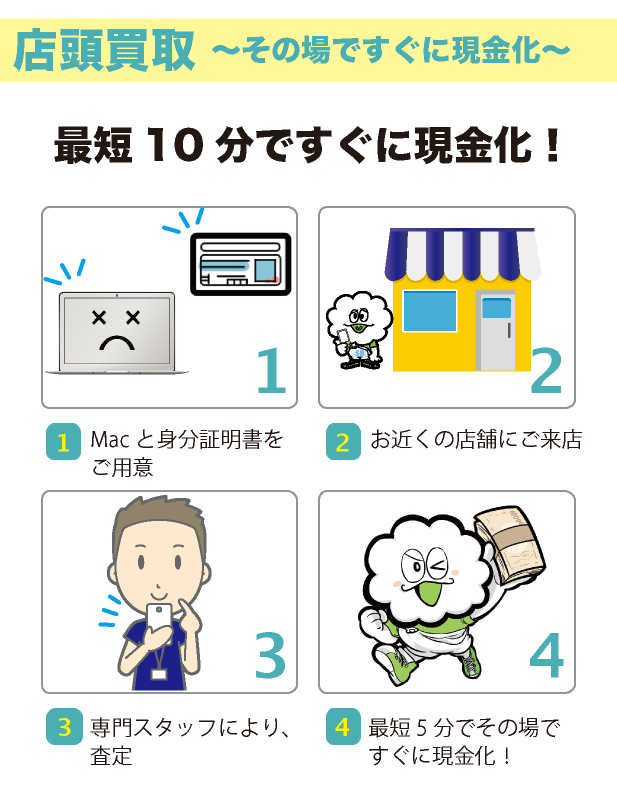 店頭買取 ～その場ですぐに現金化～

最短 10 分ですぐに現金化！

1

2

1 Mac と身分証明書をご用意

2 お近くの店舗にご来店

3

4

3 専門スタッフにより、査定

4 最短 5 分でその場ですぐに現金化！